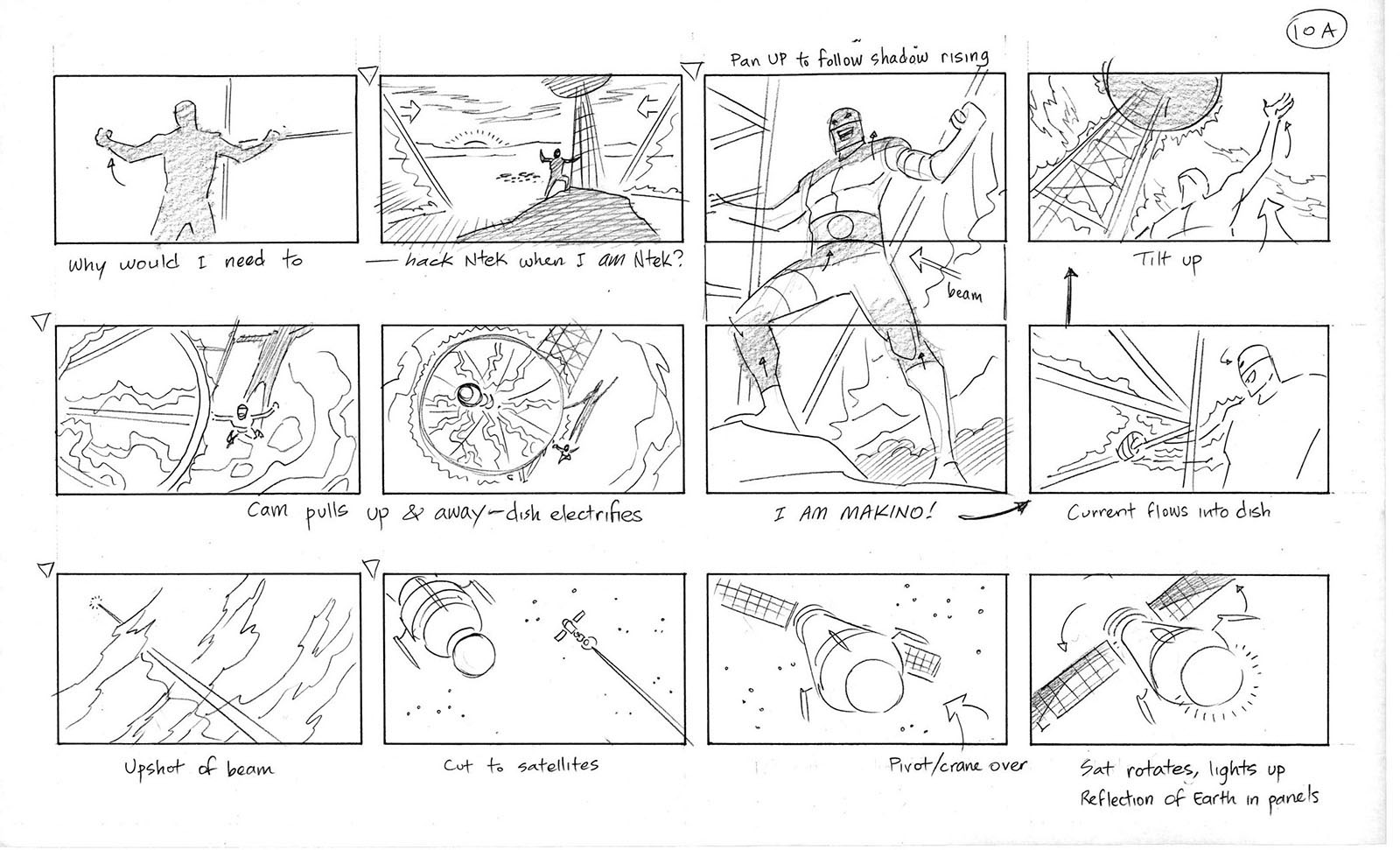 10A

Pan UP to follow shadow rising

Why would I need to

— hack Ntek when I am Ntek?

beam

Tilt up

Cam pulls up & away—dish electrifies

I AM MAKINO!

Current flows into dish

Upshot of beam

Cut to satellites

Pivot/crane over

Sat rotates, lights up
Reflection of Earth in panels